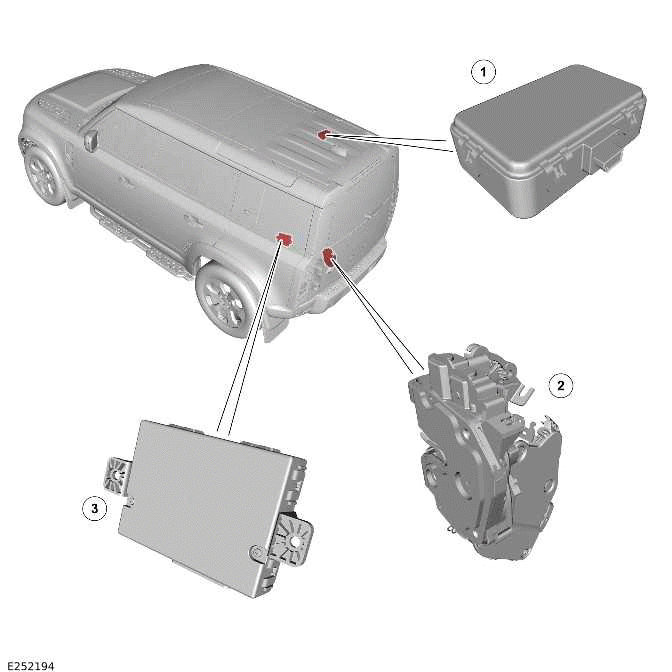 1

2

3

E252194